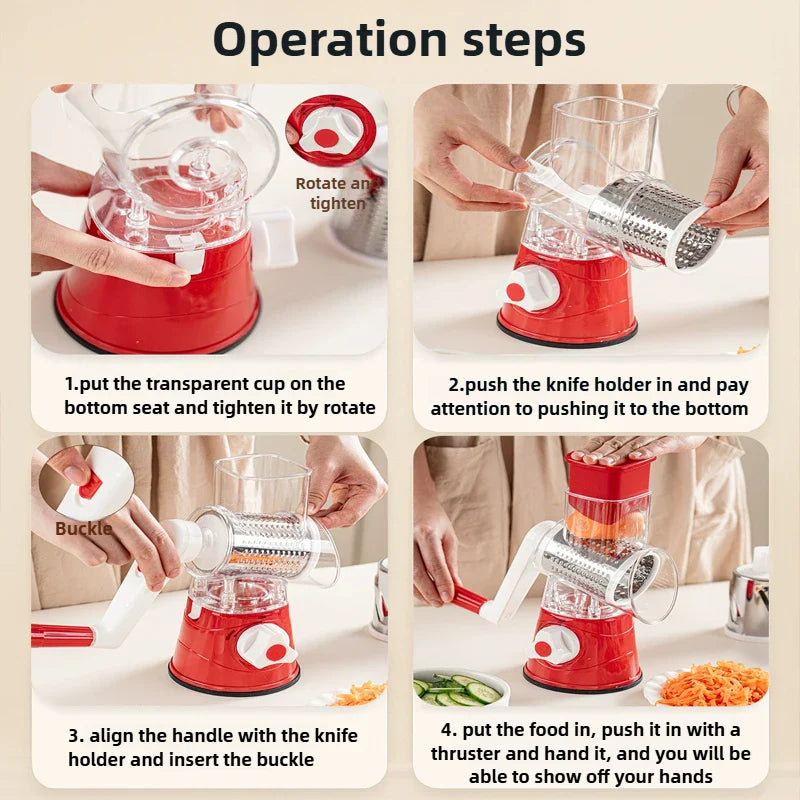 Operation steps

Rotate and tighten

1.put the transparent cup on the bottom seat and tighten it by rotate

2.push the knife holder in and pay attention to pushing it to the bottom

Buckle

3. align the handle with the knife holder and insert the buckle

4. put the food in, push it in with a thruster and hand it, and you will be able to show off your hands